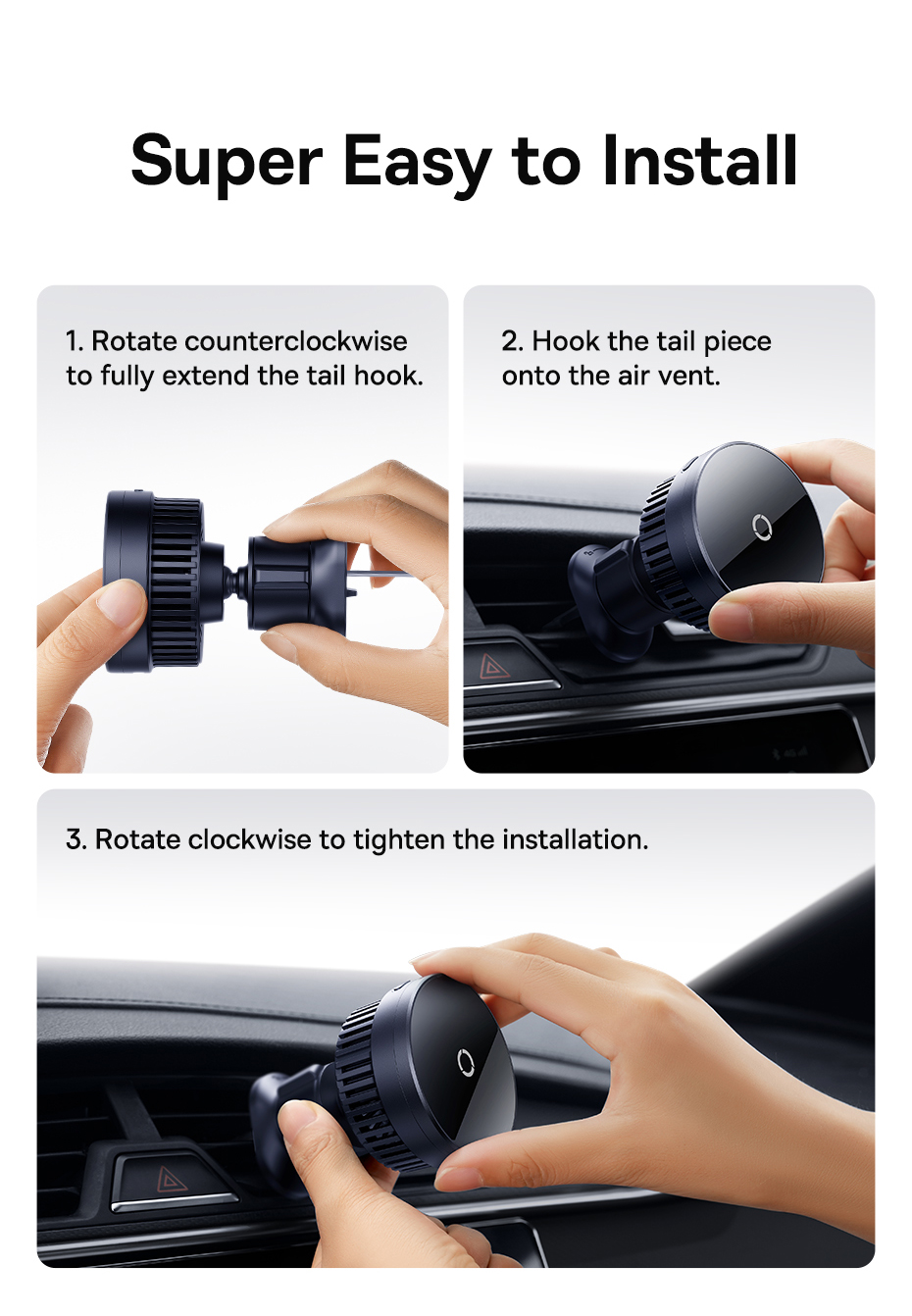 Super Easy to Install

1. Rotate counterclockwise to fully extend the tail hook.

2. Hook the tail piece onto the air vent.

3. Rotate clockwise to tighten the installation.