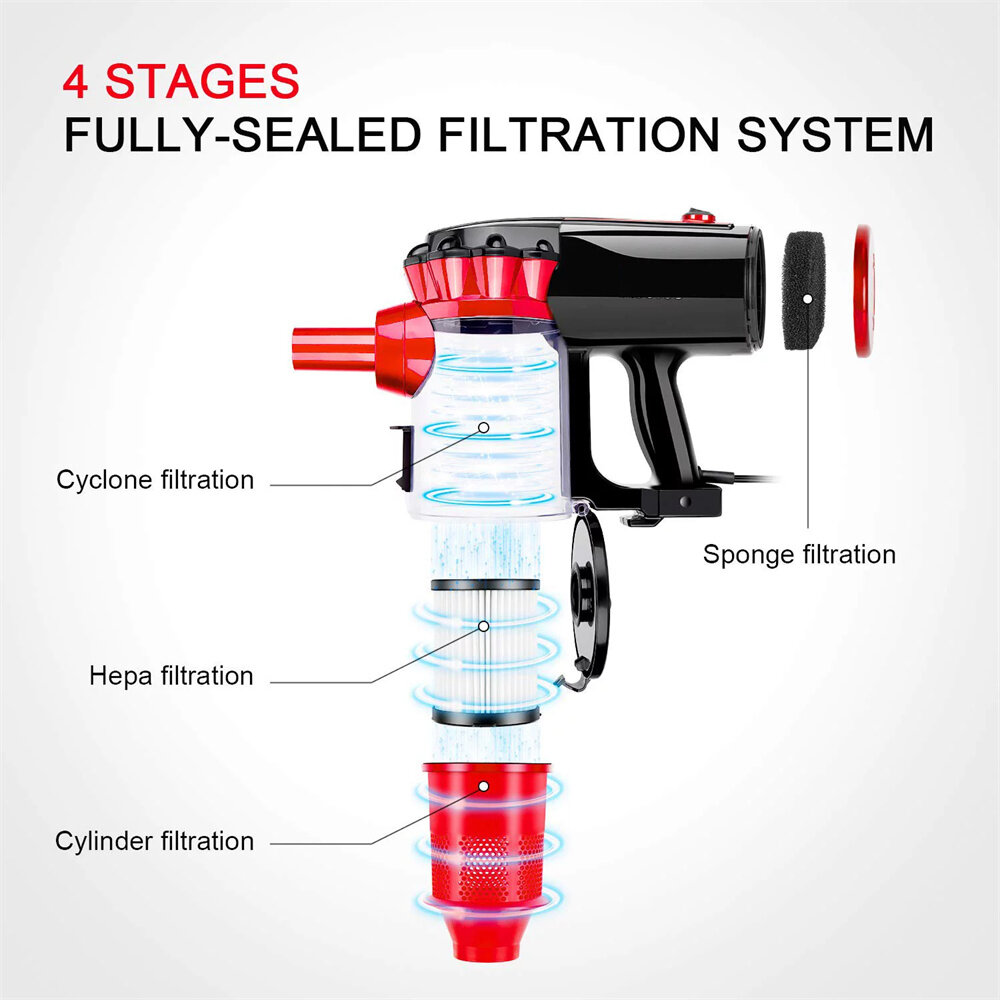 4 STAGES
FULLY-SEALED FILTRATION SYSTEM

Cyclone filtration

Sponge filtration

Hepa filtration

Cylinder filtration